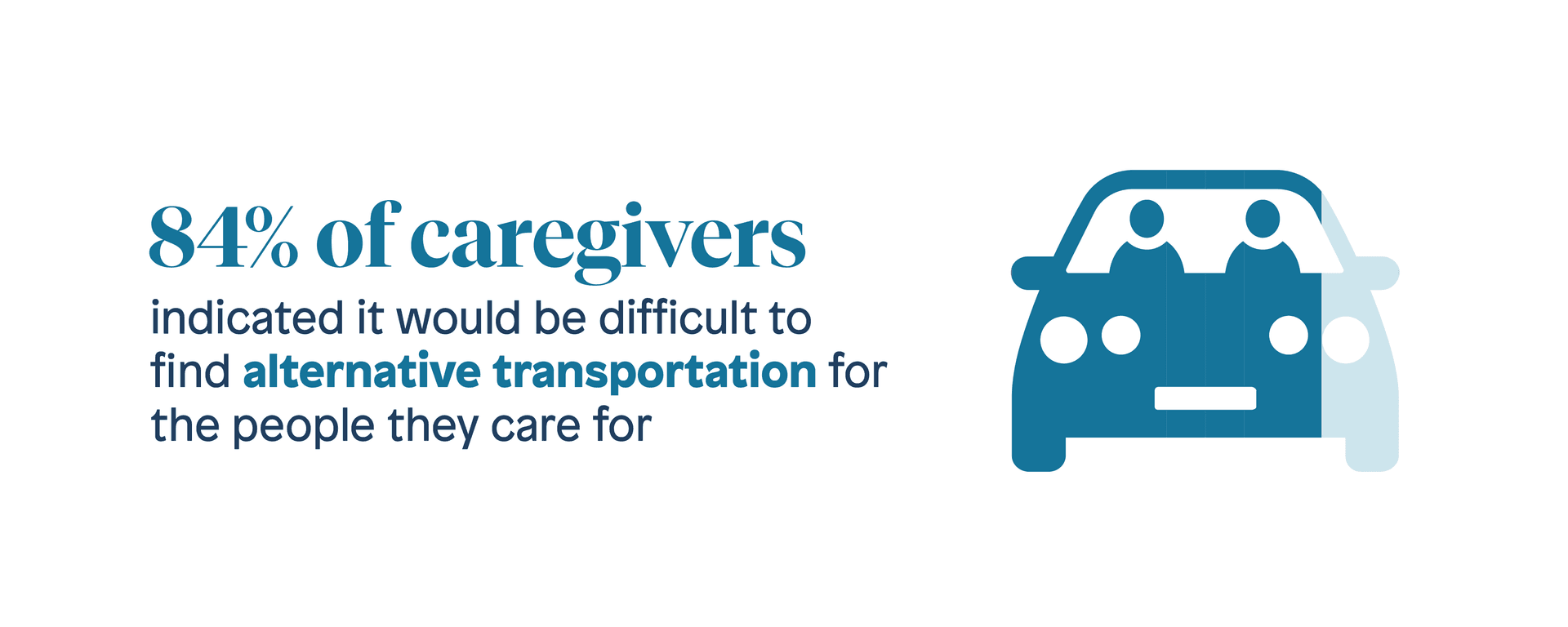 84% of caregivers

indicated it would be difficult to find alternative transportation for the people they care for